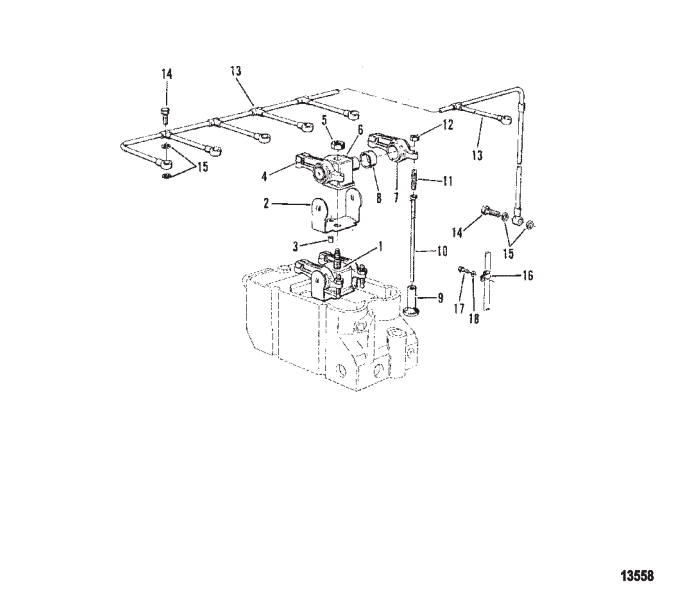 14
13
5
6
12
13
15
4
8
7
11
2
14
15
3
1
10
16
9
17
18
13558