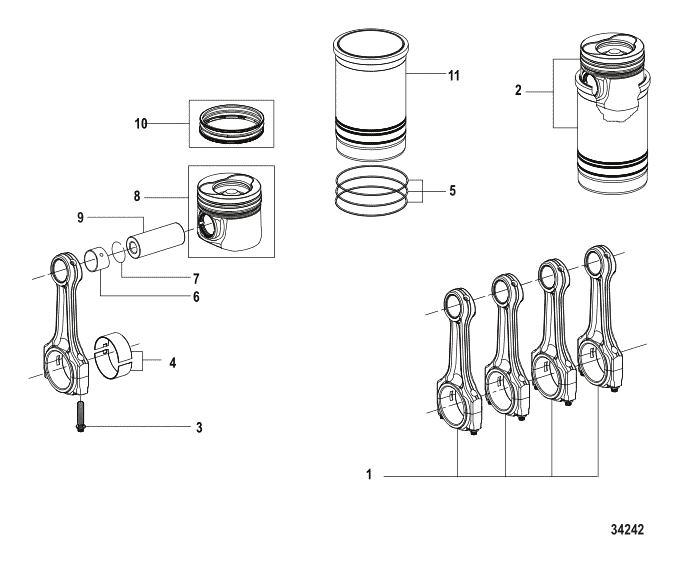 11
2
10
8
5
9
7
6
4
3
1
34242