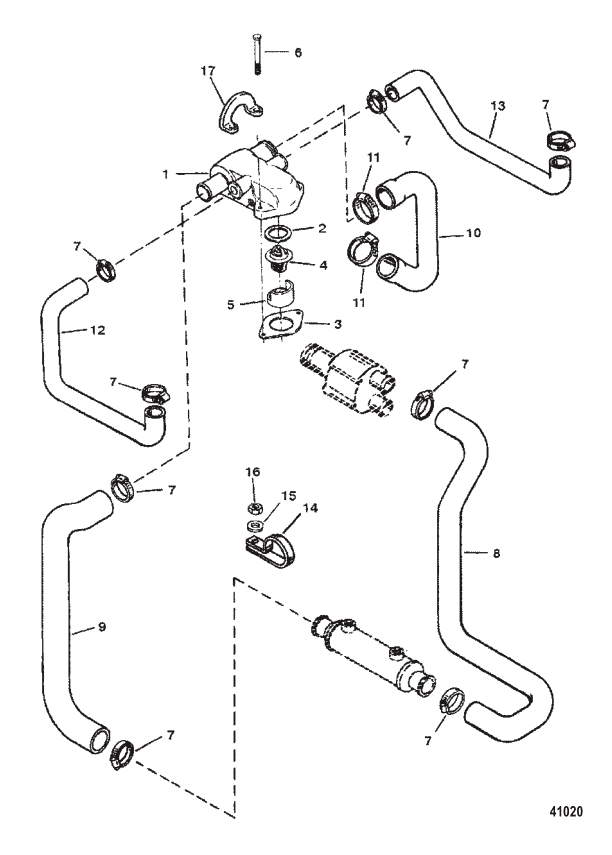 6
17
13
7
7
1
11
2
10
7
4
11
5
3
12
7
7
7
16
15
14
8
9
7
7
41020